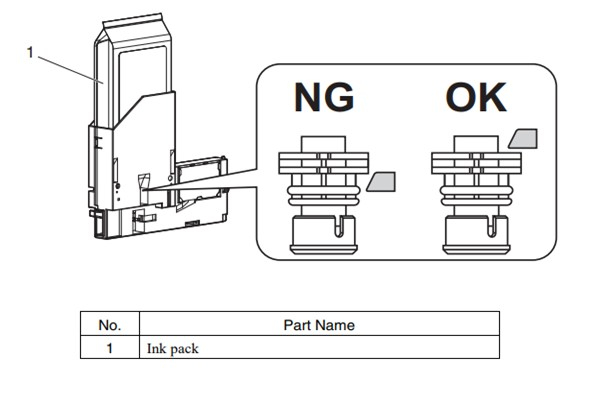 1

NG

OK

| No. | Part Name |
|---|---|
| 1 | Ink pack |